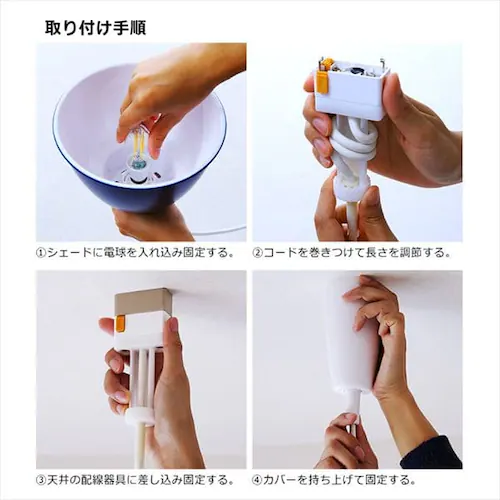 取り付け手順

①シェードに電球を入れ込み固定する。

②コードを巻きつけて長さを調節する。

③天井の配線器具に差し込み固定する。

④カバーを持ち上げて固定する。