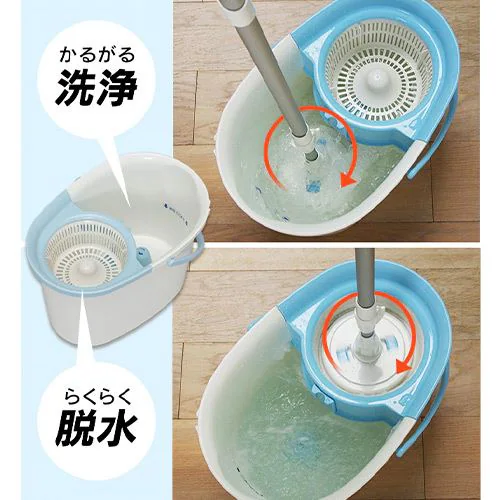 かるがる
洗浄

らくらく
脱水