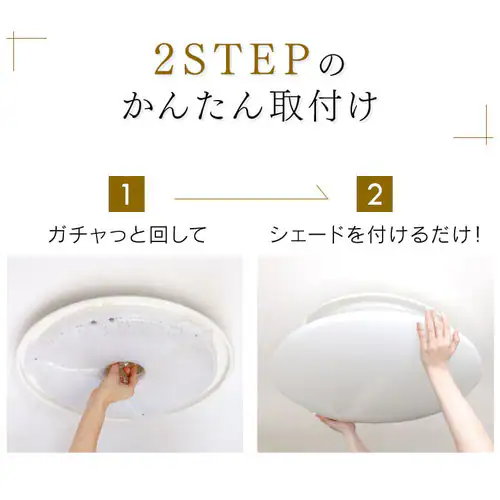 2STEPの
かんたん取付け

1

ガチャっと回して

2

シェードを付けるだけ！