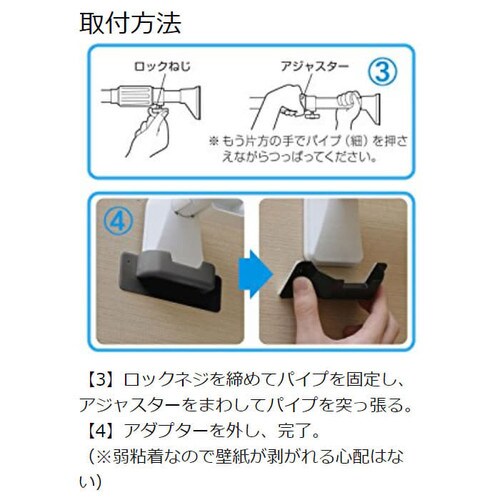 取付方法

ロックねじ

アジャスター

③

※もう片方の手でパイプ（細）を押さえながらつっぱってください。

④

【3】ロックネジを締めてパイプを固定し、アジャスターをまわしてパイプを突っ張る。
【4】アダプターを外し、完了。
（※弱粘着なので壁紙が剥がれる心配はない）