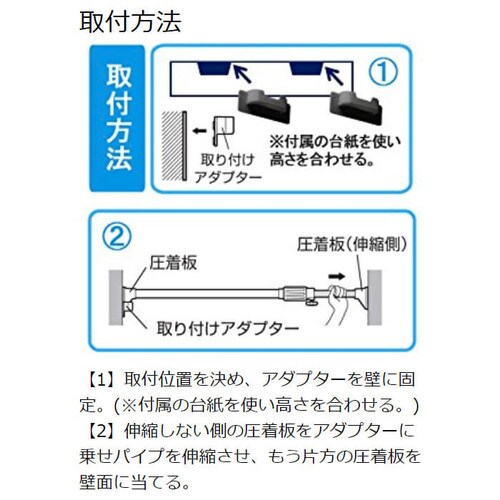 取付方法

取付方法

①

取り付けアダプター

※付属の台紙を使い高さを合わせる。

②

圧着板

圧着板(伸縮側)

取り付けアダプター

【1】取付位置を決め、アダプターを壁に固定。(※付属の台紙を使い高さを合わせる。)
【2】伸縮しない側の圧着板をアダプターに乗せパイプを伸縮させ、もう片方の圧着板を壁面に当てる。