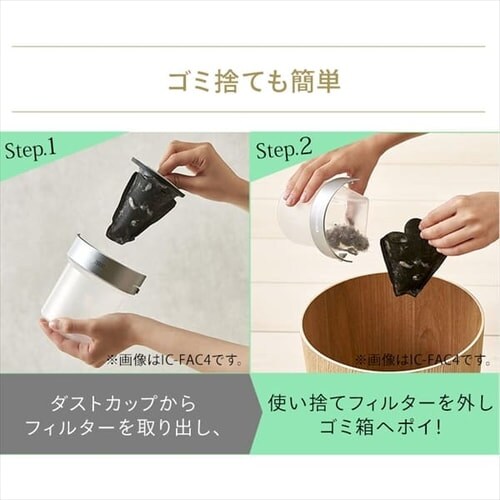 ゴミ捨ても簡単

Step.1

※画像はIC-FAC4です。

ダストカップから
フィルターを取り出し、

Step.2

※画像はIC-FAC4です。

使い捨てフィルターを外し
ゴミ箱へポイ!