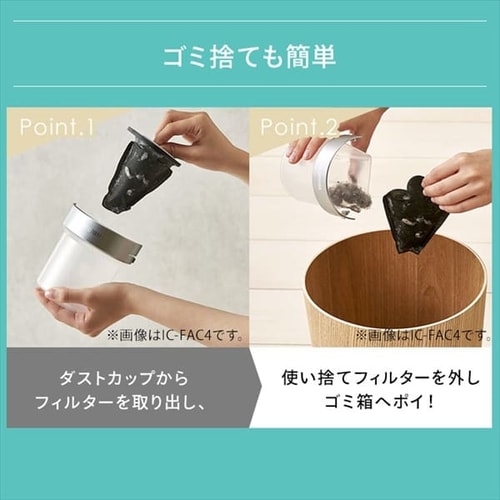 ゴミ捨ても簡単

Point.1

※画像はIC-FAC4です。

ダストカップから
フィルターを取り出し、

Point.2

※画像はIC-FAC4です。

使い捨てフィルターを外し
ゴミ箱へポイ！