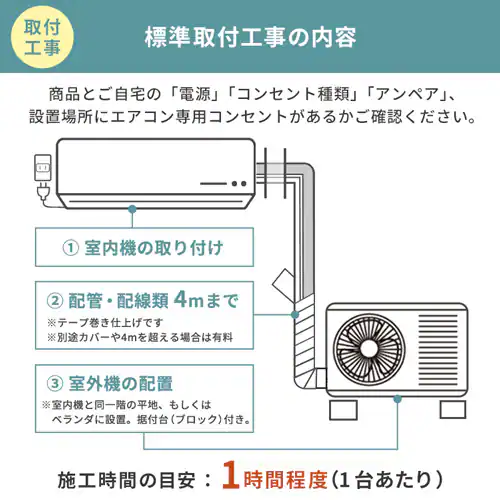 取付工事

標準取付工事の内容

商品とご自宅の「電源」「コンセント種類」「アンペア」、設置場所にエアコン専用コンセントがあるかご確認ください。

① 室内機の取り付け

② 配管・配線類 4mまで
※テープ巻き仕上げです
※別途カバーや4mを超える場合は有料

③ 室外機の配置
※室内機と同一階の平地、もしくはベランダに設置。据付台（ブロック）付き。

施工時間の目安：1時間程度（1台あたり）