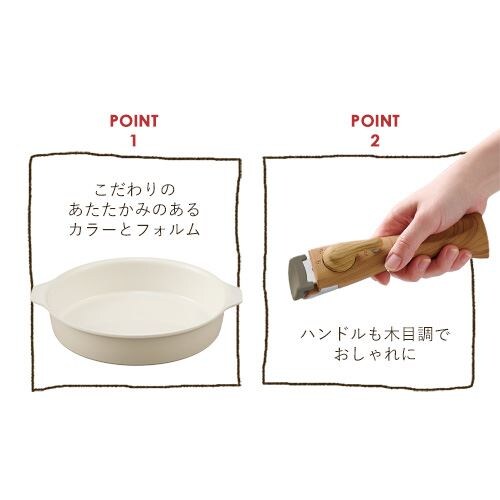 POINT
1

こだわりの
あたたかみのある
カラーとフォルム

POINT
2

ハンドルも木目調で
おしゃれに