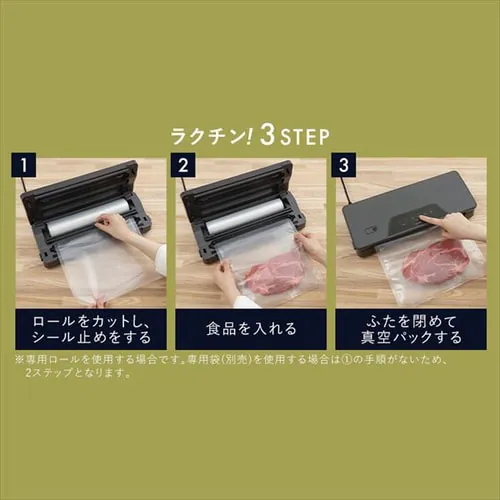 ラクチン! 3 STEP

1

ロールをカットし、シール止めをする

2

食品を入れる

3

ふたを閉めて真空パックする

※専用ロールを使用する場合です。専用袋(別売)を使用する場合は①の手順がないため、2ステップとなります。