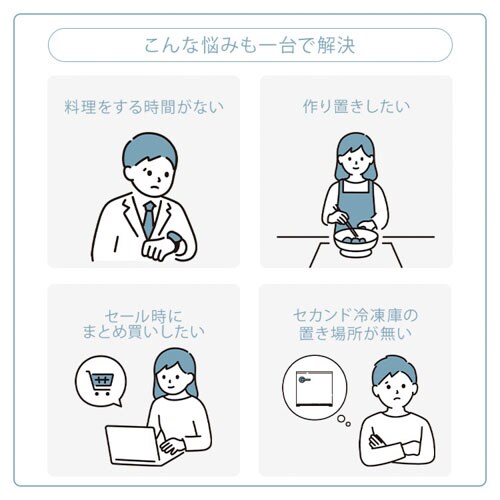 こんな悩みも一台で解決

料理をする時間がない

作り置きしたい

セール時に
まとめ買いしたい

セカンド冷凍庫の
置き場所が無い