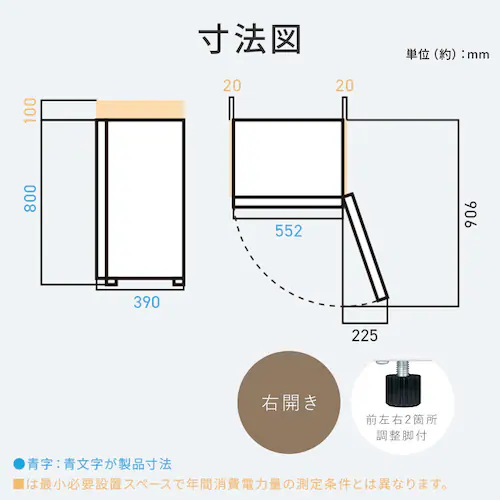 寸法図

単位（約）：mm

100

800

390

20

20

552

906

225

右開き

前左右2箇所
調整脚付

●青字：青文字が製品寸法
■は最小必要設置スペースで年間消費電力量の測定条件とは異なります。