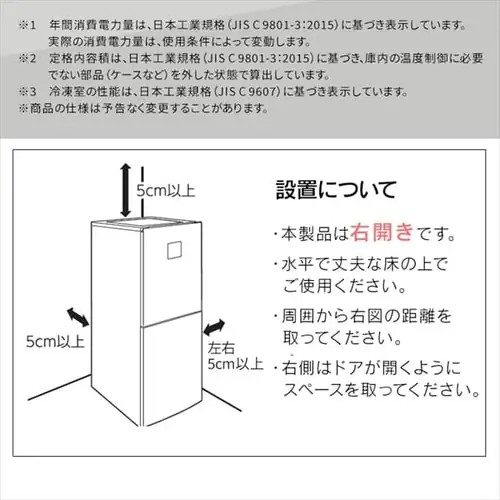 ※1　年間消費電力量は、日本工業規格（JIS C 9801-3：2015）に基づき表示しています。実際の消費電力量は、使用条件によって変動します。
※2　定格内容積は、日本工業規格（JIS C 9801-3：2015）に基づき、庫内の温度制御に必要でない部品（ケースなど）を外した状態で算出しています。
※3　冷凍室の性能は、日本工業規格（JIS C 9607）に基づき表示しています。
※商品の仕様は予告なく変更することがあります。

5cm以上

5cm以上

左右
5cm以上

設置について

・本製品は右開きです。
・水平で丈夫な床の上でご使用ください。
・周囲から右図の距離を取ってください。
・右側はドアが開くようにスペースを取ってください。