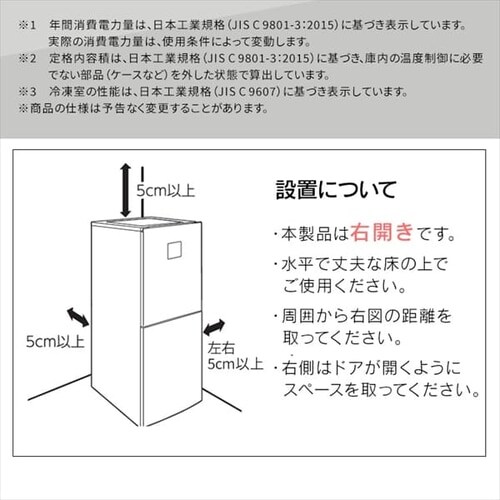 ※1　年間消費電力量は、日本工業規格（JIS C 9801-3：2015）に基づき表示しています。実際の消費電力量は、使用条件によって変動します。
※2　定格内容積は、日本工業規格（JIS C 9801-3：2015）に基づき、庫内の温度制御に必要でない部品（ケースなど）を外した状態で算出しています。
※3　冷凍室の性能は、日本工業規格（JIS C 9607）に基づき表示しています。
※商品の仕様は予告なく変更することがあります。

5cm以上

5cm以上

左右
5cm以上

設置について

・本製品は右開きです。
・水平で丈夫な床の上でご使用ください。
・周囲から右図の距離を取ってください。
・右側はドアが開くようにスペースを取ってください。