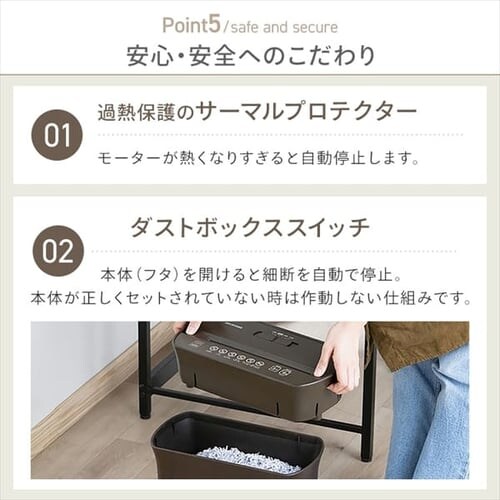 Point5/safe and secure
安心・安全へのこだわり

01
過熱保護のサーマルプロテクター
モーターが熱くなりすぎると自動停止します。

02
ダストボックススイッチ
本体（フタ）を開けると細断を自動で停止。
本体が正しくセットされていない時は作動しない仕組みです。