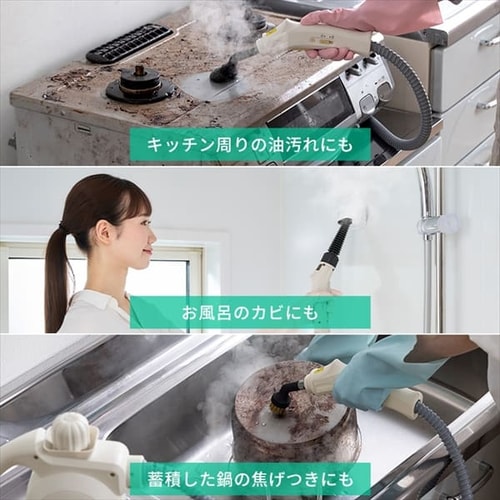 キッチン周りの油汚れにも

お風呂のカビにも

蓄積した鍋の焦げつきにも