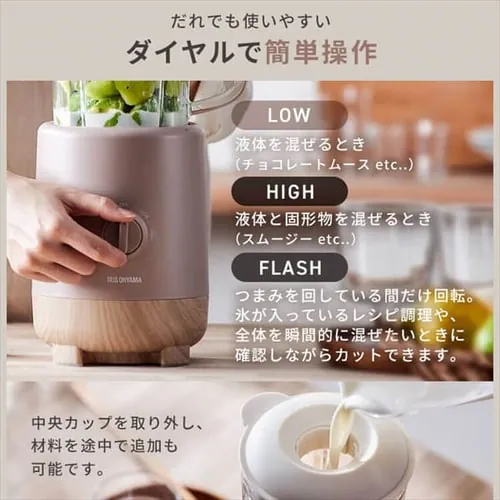 だれでも使いやすい
ダイヤルで簡単操作

LOW
液体を混ぜるとき
(チョコレートムース etc..)

HIGH
液体と固形物を混ぜるとき
(スムージー etc..)

FLASH
つまみを回している間だけ回転。
氷が入っているレシピ調理や、
全体を瞬間的に混ぜたいときに
確認しながらカットできます。

IRIS OHYAMA

中央カップを取り外し、
材料を途中で追加も
可能です。