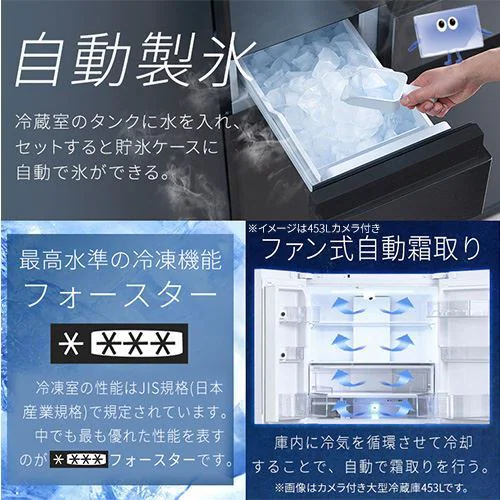 自動製氷

冷蔵室のタンクに水を入れ、セットすると貯氷ケースに自動で氷ができる。

最高水準の冷凍機能
フォースター

＊＊＊＊

冷凍室の性能はJIS規格(日本産業規格)で規定されています。中でも最も優れた性能を表すのが＊＊＊＊フォースターです。

※イメージは453Lカメラ付き
ファン式自動霜取り

庫内に冷気を循環させて冷却することで、自動で霜取りを行う。
※画像はカメラ付き大型冷蔵庫453Lです。