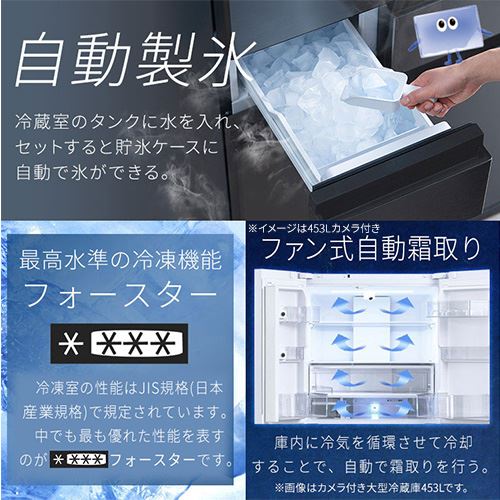 自動製氷

冷蔵室のタンクに水を入れ、セットすると貯氷ケースに自動で氷ができる。

最高水準の冷凍機能
フォースター

＊＊＊＊

冷凍室の性能はJIS規格(日本産業規格)で規定されています。中でも最も優れた性能を表すのが＊＊＊＊フォースターです。

※イメージは453Lカメラ付き
ファン式自動霜取り

庫内に冷気を循環させて冷却することで、自動で霜取りを行う。
※画像はカメラ付き大型冷蔵庫453Lです。