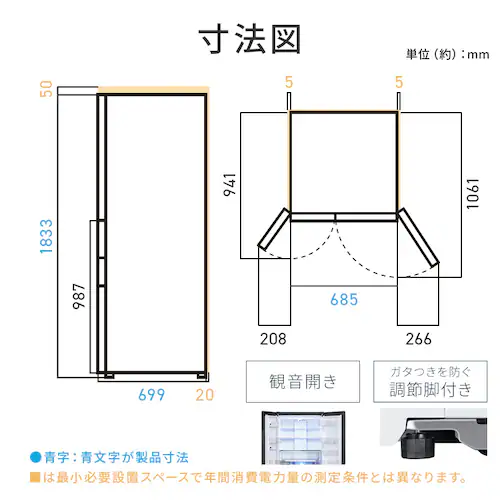 寸法図

単位（約）：mm

50

1833

987

699

20

5

5

941

1061

685

208

266

観音開き

ガタつきを防ぐ
調節脚付き

●青字：青文字が製品寸法
■は最小必要設置スペースで年間消費電力量の測定条件とは異なります。