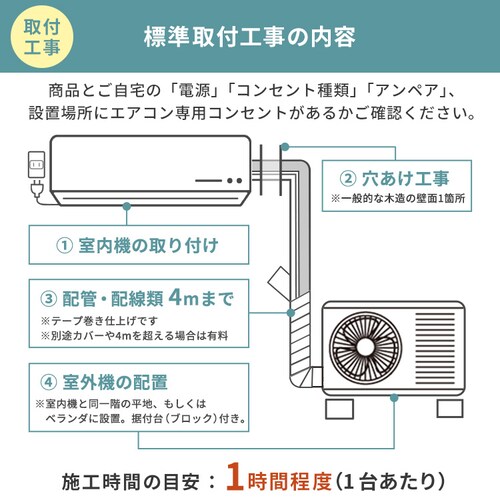 取付工事

標準取付工事の内容

商品とご自宅の「電源」「コンセント種類」「アンペア」、設置場所にエアコン専用コンセントがあるかご確認ください。

② 穴あけ工事
※一般的な木造の壁面1箇所

① 室内機の取り付け

③ 配管・配線類 4mまで
※テープ巻き仕上げです
※別途カバーや4mを超える場合は有料

④ 室外機の配置
※室内機と同一階の平地、もしくはベランダに設置。据付台（ブロック）付き。

施工時間の目安：1時間程度（1台あたり）