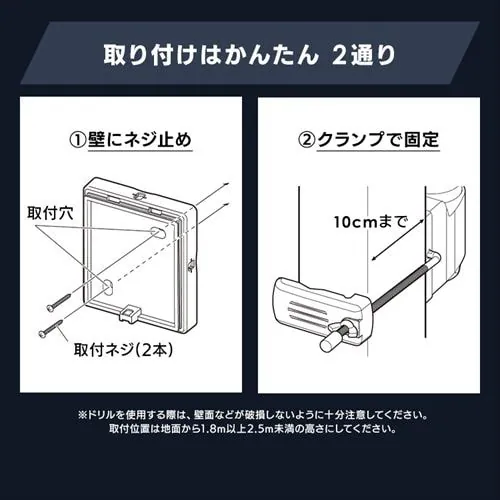 取り付けはかんたん 2通り

①壁にネジ止め

取付穴

取付ネジ(2本)

②クランプで固定

10cmまで

※ドリルを使用する際は、壁面などが破損しないように十分注意してください。
取付位置は地面から1.8m以上2.5m未満の高さにしてください。