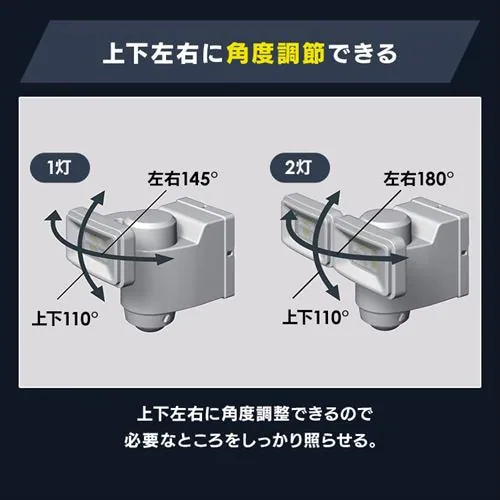 上下左右に角度調節できる

1灯

左右145°

上下110°

2灯

左右180°

上下110°

上下左右に角度調整できるので
必要なところをしっかり照らせる。