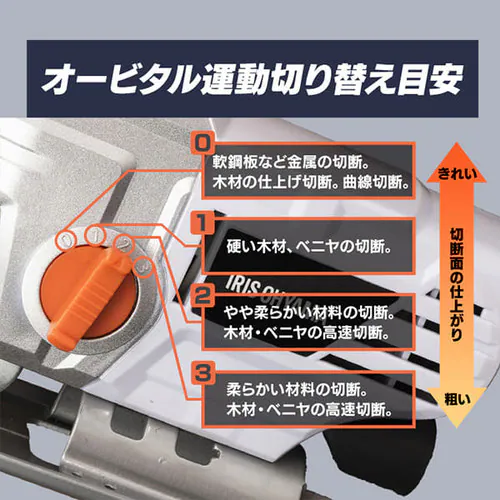 オービタル運動切り替え目安

0
軟鋼板など金属の切断。
木材の仕上げ切断。曲線切断。

1
硬い木材、ベニヤの切断。

2
やや柔らかい材料の切断。
木材・ベニヤの高速切断。

3
柔らかい材料の切断。
木材・ベニヤの高速切断。

きれい
切断面の仕上がり
粗い

0 1 2 3

IRIS OHYAMA