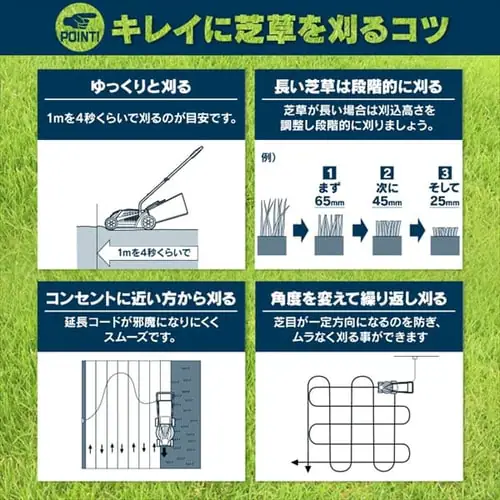 POINT!

キレイに芝草を刈るコツ

ゆっくりと刈る

1mを4秒くらいで刈るのが目安です。

1mを4秒くらいで

長い芝草は段階的に刈る

芝草が長い場合は刈込高さを調整し段階的に刈りましょう。

例）

1 まず 65mm

2 次に 45mm

3 そして 25mm

コンセントに近い方から刈る

延長コードが邪魔になりにくくスムーズです。

角度を変えて繰り返し刈る

芝目が一定方向になるのを防ぎ、ムラなく刈る事ができます