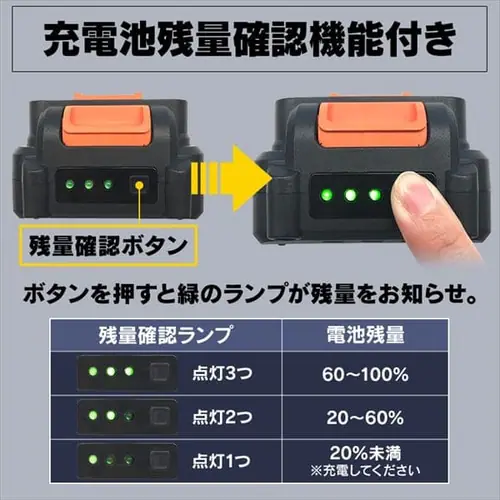 充電池残量確認機能付き

残量確認ボタン

ボタンを押すと緑のランプが残量をお知らせ。

| 残量確認ランプ | 電池残量 |
|---|---|
| 点灯3つ | 60~100% |
| 点灯2つ | 20~60% |
| 点灯1つ | 20%未満 ※充電してください |