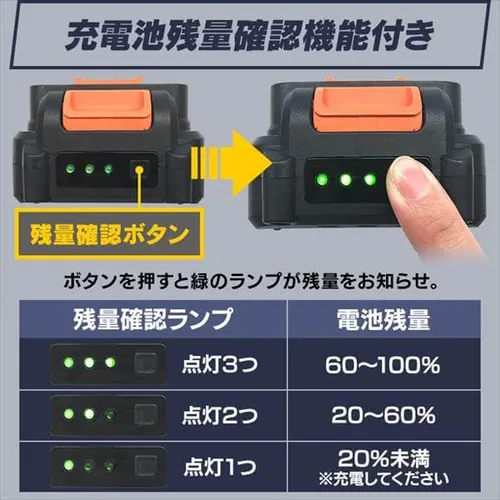 充電池残量確認機能付き

残量確認ボタン

ボタンを押すと緑のランプが残量をお知らせ。

| 残量確認ランプ | 電池残量 |
|---|---|
| 点灯3つ | 60~100% |
| 点灯2つ | 20~60% |
| 点灯1つ | 20%未満 ※充電してください |