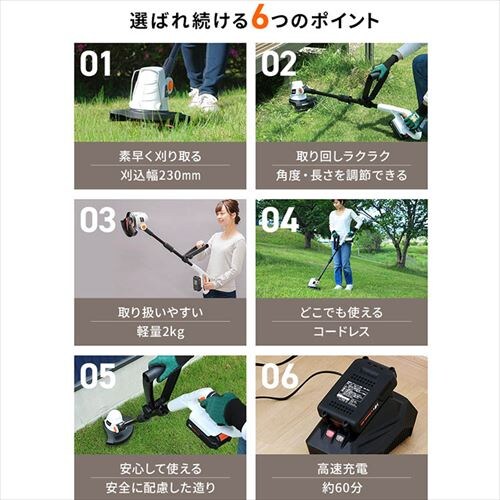 選ばれ続ける6つのポイント

01

素早く刈り取る
刈込幅230mm

02

取り回しラクラク
角度・長さを調節できる

03

取り扱いやすい
軽量2kg

04

どこでも使える
コードレス

05

安心して使える
安全に配慮した造り

06

高速充電
約60分