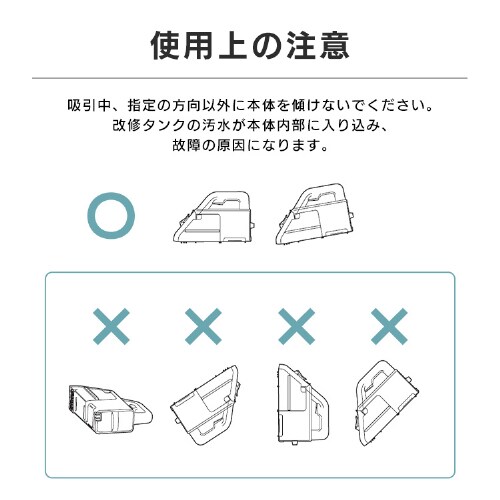 使用上の注意

吸引中、指定の方向以外に本体を傾けないでください。
改修タンクの汚水が本体内部に入り込み、
故障の原因になります。

○

× × × ×