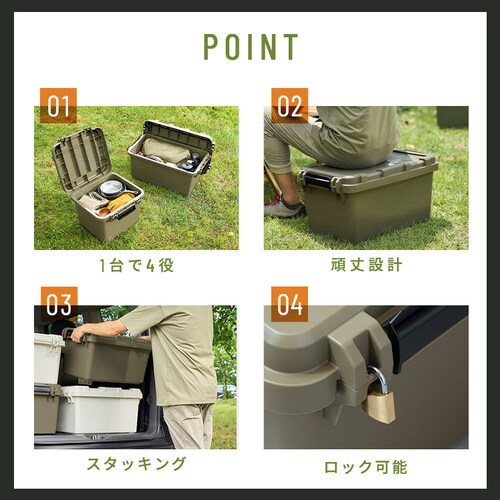 POINT

01

1台で4役

02

頑丈設計

03

スタッキング

04

ロック可能