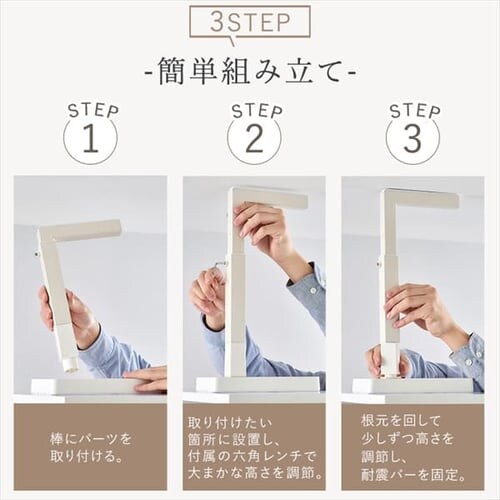 3STEP

-簡単組み立て-

STEP 1

STEP 2

STEP 3

棒にパーツを取り付ける。

取り付けたい箇所に設置し、付属の六角レンチで大まかな高さを調節。

根元を回して少しずつ高さを調節し、耐震バーを固定。