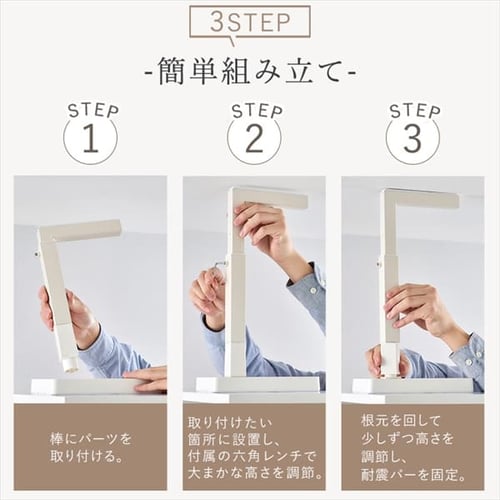 3STEP

-簡単組み立て-

STEP 1

STEP 2

STEP 3

棒にパーツを取り付ける。

取り付けたい箇所に設置し、付属の六角レンチで大まかな高さを調節。

根元を回して少しずつ高さを調節し、耐震バーを固定。