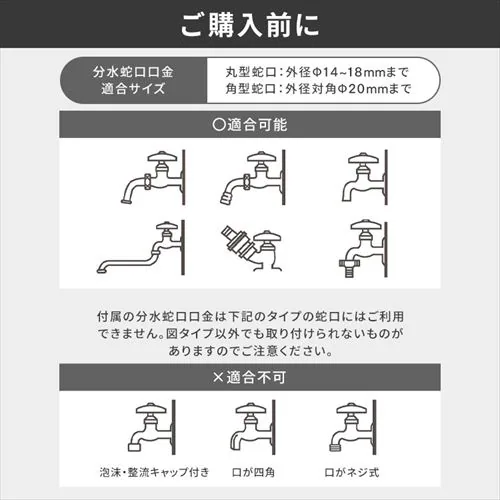 ご購入前に

分水蛇口口金
適合サイズ

丸型蛇口：外径Φ14~18mmまで
角型蛇口：外径対角Φ20mmまで

○適合可能

付属の分水蛇口口金は下記のタイプの蛇口にはご利用できません。図タイプ以外でも取り付けられないものがありますのでご注意ください。

×適合不可

泡沫・整流キャップ付き

口が四角

口がネジ式