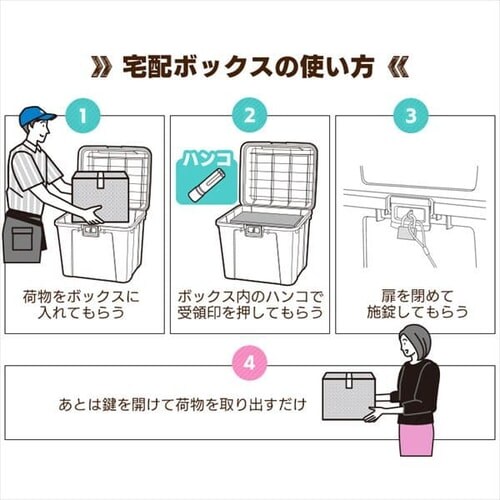 》宅配ボックスの使い方《

1

荷物をボックスに入れてもらう

2

ハンコ

ボックス内のハンコで受領印を押してもらう

3

扉を閉めて施錠してもらう

4

あとは鍵を開けて荷物を取り出すだけ