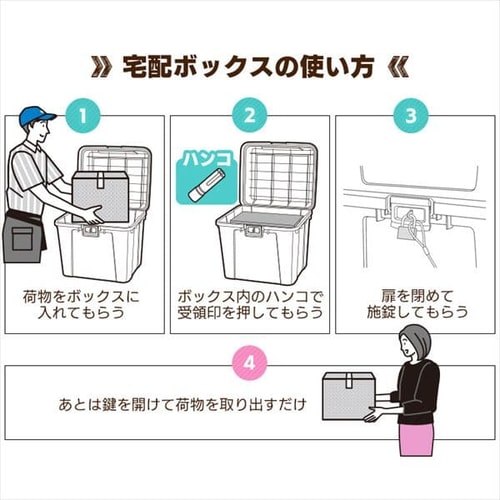 》宅配ボックスの使い方《

1

荷物をボックスに入れてもらう

2

ハンコ

ボックス内のハンコで受領印を押してもらう

3

扉を閉めて施錠してもらう

4

あとは鍵を開けて荷物を取り出すだけ