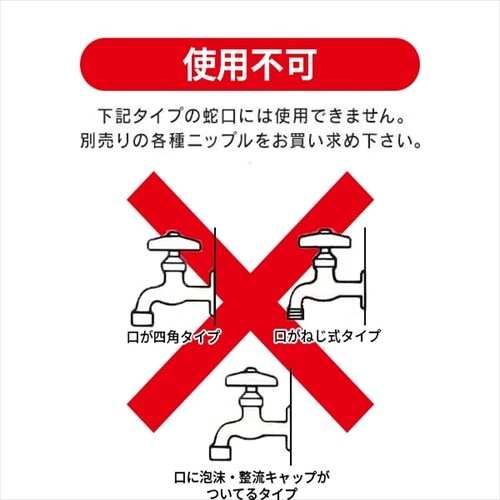 使用不可

下記タイプの蛇口には使用できません。
別売りの各種ニップルをお買い求め下さい。

口が四角タイプ

口がねじ式タイプ

口に泡沫・整流キャップがついてるタイプ