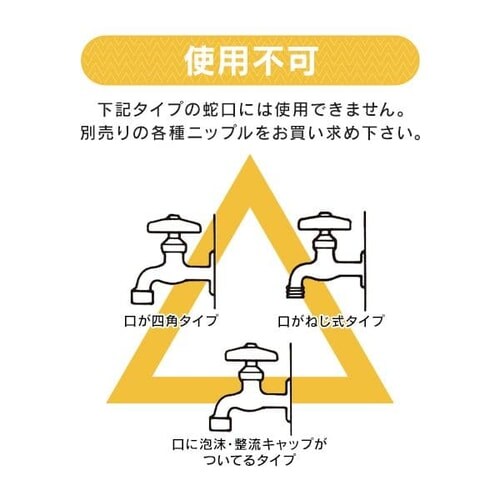 使用不可

下記タイプの蛇口には使用できません。
別売りの各種ニップルをお買い求め下さい。

口が四角タイプ

口がねじ式タイプ

口に泡沫・整流キャップがついてるタイプ