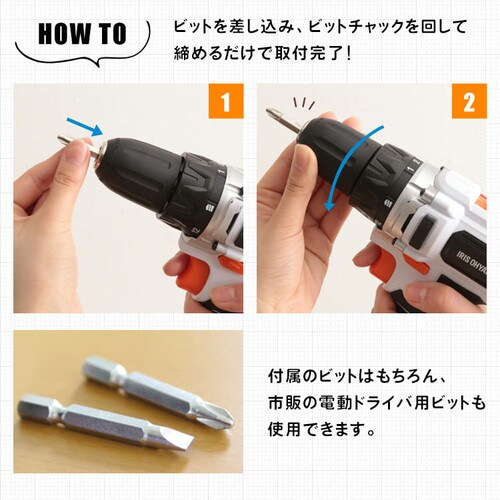 HOW TO

ビットを差し込み、ビットチャックを回して締めるだけで取付完了！

1

2

IRIS OHYAMA

付属のビットはもちろん、市販の電動ドライバ用ビットも使用できます。