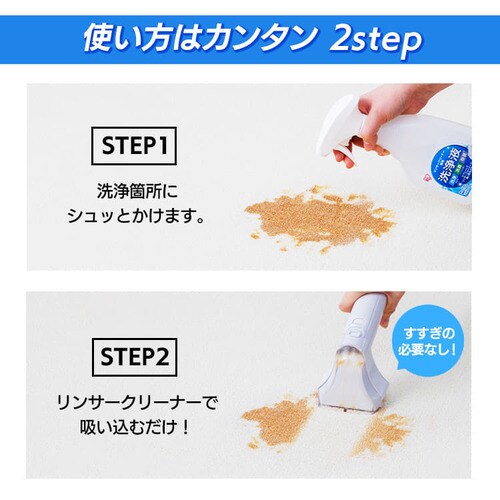 使い方はカンタン 2step

STEP1

洗浄箇所に
シュッとかけます。

洗浄液

STEP2

リンサークリーナーで
吸い込むだけ！

すすぎの
必要なし！