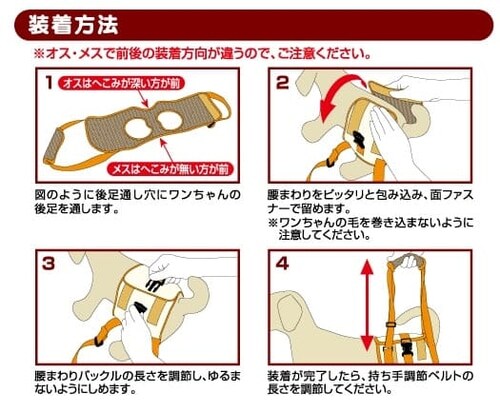 装着方法

※オス・メスで前後の装着方向が違うので、ご注意ください。

1

オスはへこみが深い方が前

メスはへこみが無い方が前

図のように後足通し穴にワンちゃんの後足を通します。

2

腰まわりをピッタリと包み込み、面ファスナーで留めます。
※ワンちゃんの毛を巻き込まないように注意してください。

3

腰まわりバックルの長さを調節し、ゆるまないようにしめます。

4

装着が完了したら、持ち手調節ベルトの長さを調節してください。