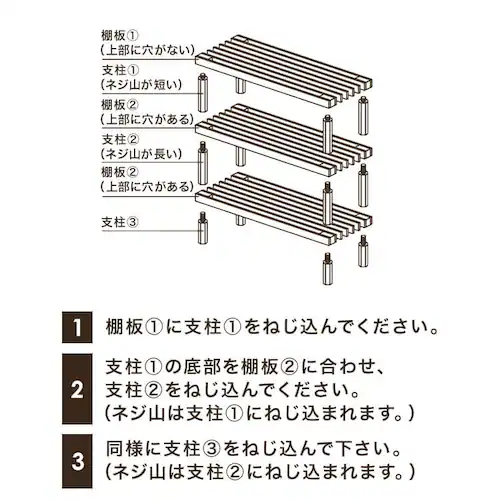 棚板①
（上部に穴がない）
支柱①
（ネジ山が短い）
棚板②
（上部に穴がある）
支柱②
（ネジ山が長い）
棚板②
（上部に穴がある）
支柱③

1 棚板①に支柱①をねじ込んでください。

2 支柱①の底部を棚板②に合わせ、支柱②をねじ込んでください。（ネジ山は支柱①にねじ込まれます。）

3 同様に支柱③をねじ込んで下さい。（ネジ山は支柱②にねじ込まれます。）