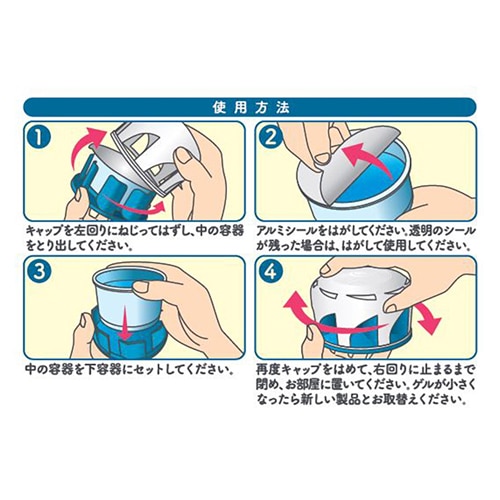 使用方法

1

キャップを左回りにねじってはずし、中の容器をとり出してください。

2

アルミシールをはがしてください。透明のシールが残った場合は、はがして使用してください。

3

中の容器を下容器にセットしてください。

4

再度キャップをはめて、右回りに止まるまで閉め、お部屋に置いてください。ゲルが小さくなったら新しい製品とお取替えください。