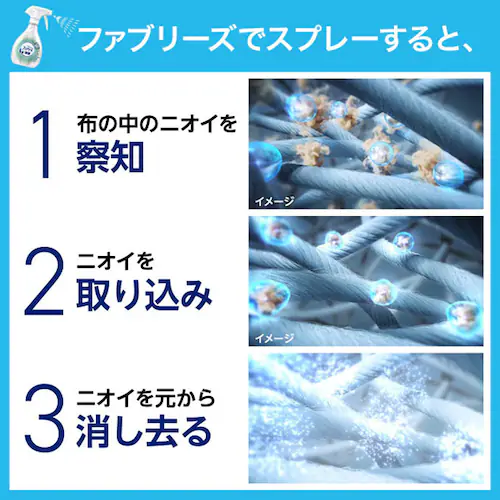 ファブリーズでスプレーすると、

1 布の中のニオイを
察知

イメージ

2 ニオイを
取り込み

イメージ

3 ニオイを元から
消し去る