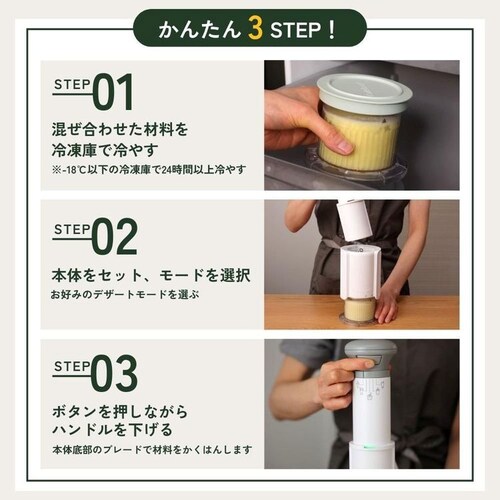 かんたん 3 STEP！

STEP 01

混ぜ合わせた材料を冷凍庫で冷やす

※-18℃以下の冷凍庫で24時間以上冷やす

STEP 02

本体をセット、モードを選択

お好みのデザートモードを選ぶ

STEP 03

ボタンを押しながらハンドルを下げる

本体底部のブレードで材料をかくはんします