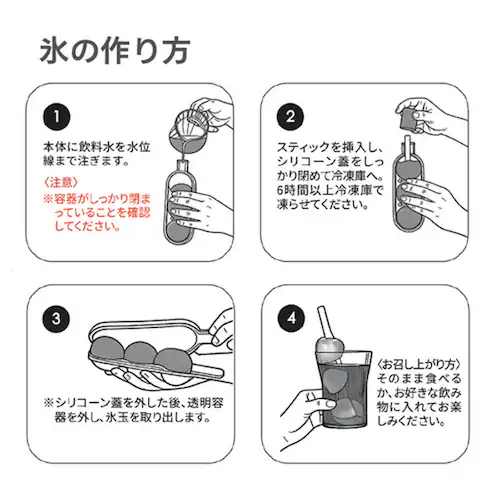 氷の作り方

1

本体に飲料水を水位線まで注ぎます。

〈注意〉
※容器がしっかり閉まっていることを確認してください。

2

スティックを挿入し、シリコーン蓋をしっかり閉めて冷凍庫へ。6時間以上冷凍庫で凍らせてください。

3

※シリコーン蓋を外した後、透明容器を外し、氷玉を取り出します。

4

〈お召し上がり方〉
そのまま食べるか、お好きな飲み物に入れてお楽しみください。