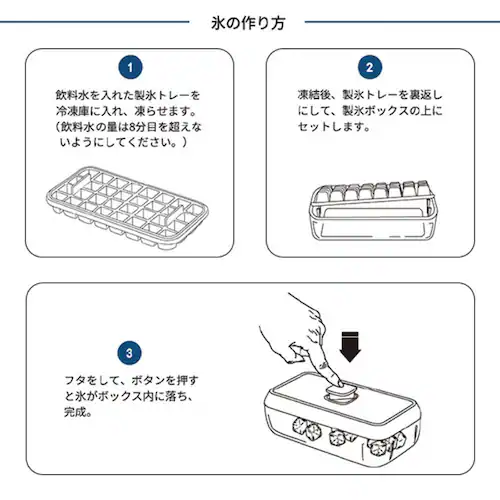 氷の作り方

1

飲料水を入れた製氷トレーを冷凍庫に入れ、凍らせます。（飲料水の量は8分目を超えないようにしてください。）

2

凍結後、製氷トレーを裏返しにして、製氷ボックスの上にセットします。

3

フタをして、ボタンを押すと氷がボックス内に落ち、完成。