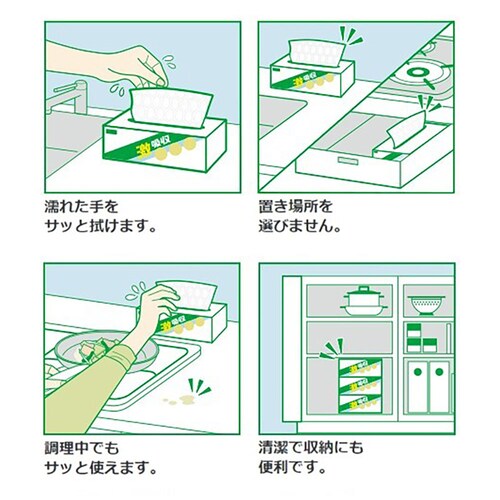 激吸収

濡れた手を
サッと拭けます。

激吸収

置き場所を
選びません。

激吸収

調理中でも
サッと使えます。

激吸収
激吸収
激吸収

清潔で収納にも
便利です。