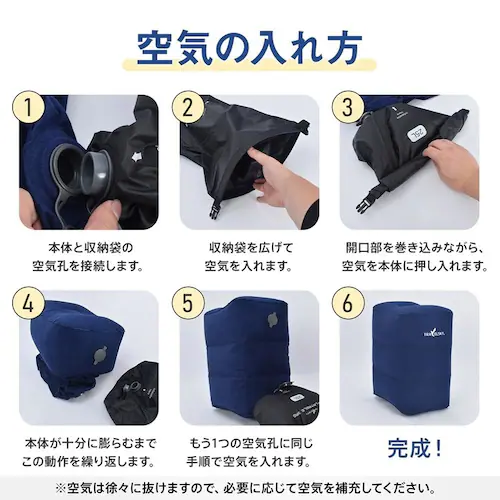 空気の入れ方

1

本体と収納袋の空気孔を接続します。

2

収納袋を広げて空気を入れます。

3

25L

開口部を巻き込みながら、空気を本体に押し入れます。

4

本体が十分に膨らむまでこの動作を繰り返します。

5

もう1つの空気孔に同じ手順で空気を入れます。

6

完成！

※空気は徐々に抜けますので、必要に応じて空気を補充してください。