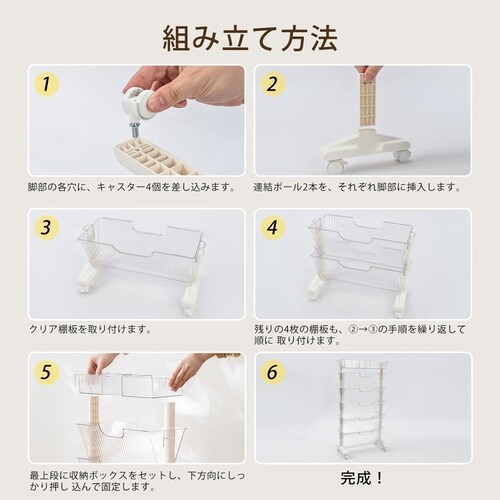 組み立て方法

1

脚部の各穴に、キャスター4個を差し込みます。

2

連結ポール2本を、それぞれ脚部に挿入します。

3

クリア棚板を取り付けます。

4

残りの4枚の棚板も、②→③の手順を繰り返して順に 取り付けます。

5

最上段に収納ボックスをセットし、下方向にしっかり押し 込んで固定します。

6

完成！