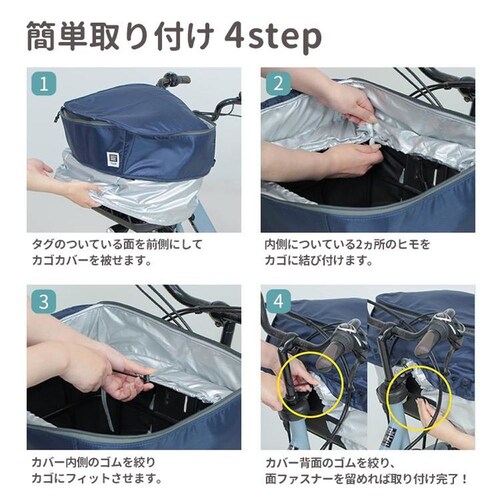 簡単取り付け 4step

1

タグのついている面を前側にして
カゴカバーを被せます。

2

内側についている2ヵ所のヒモを
カゴに結び付けます。

3

カバー内側のゴムを絞り
カゴにフィットさせます。

4

カバー背面のゴムを絞り、
面ファスナーを留めれば取り付け完了！